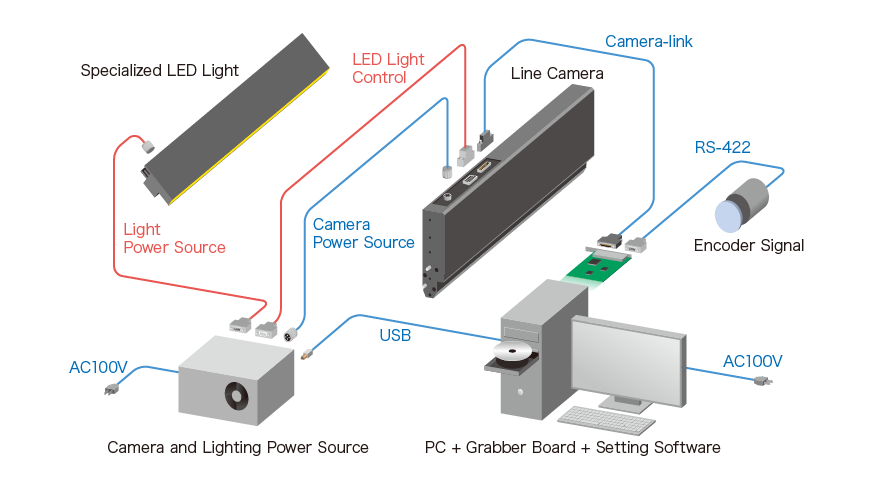 Specialized LED Light

LED Light Control

Camera-link

Line Camera

RS-422

Light Power Source

Camera Power Source

Encoder Signal

USB

AC100V

AC100V

Camera and Lighting Power Source

PC + Grabber Board + Setting Software